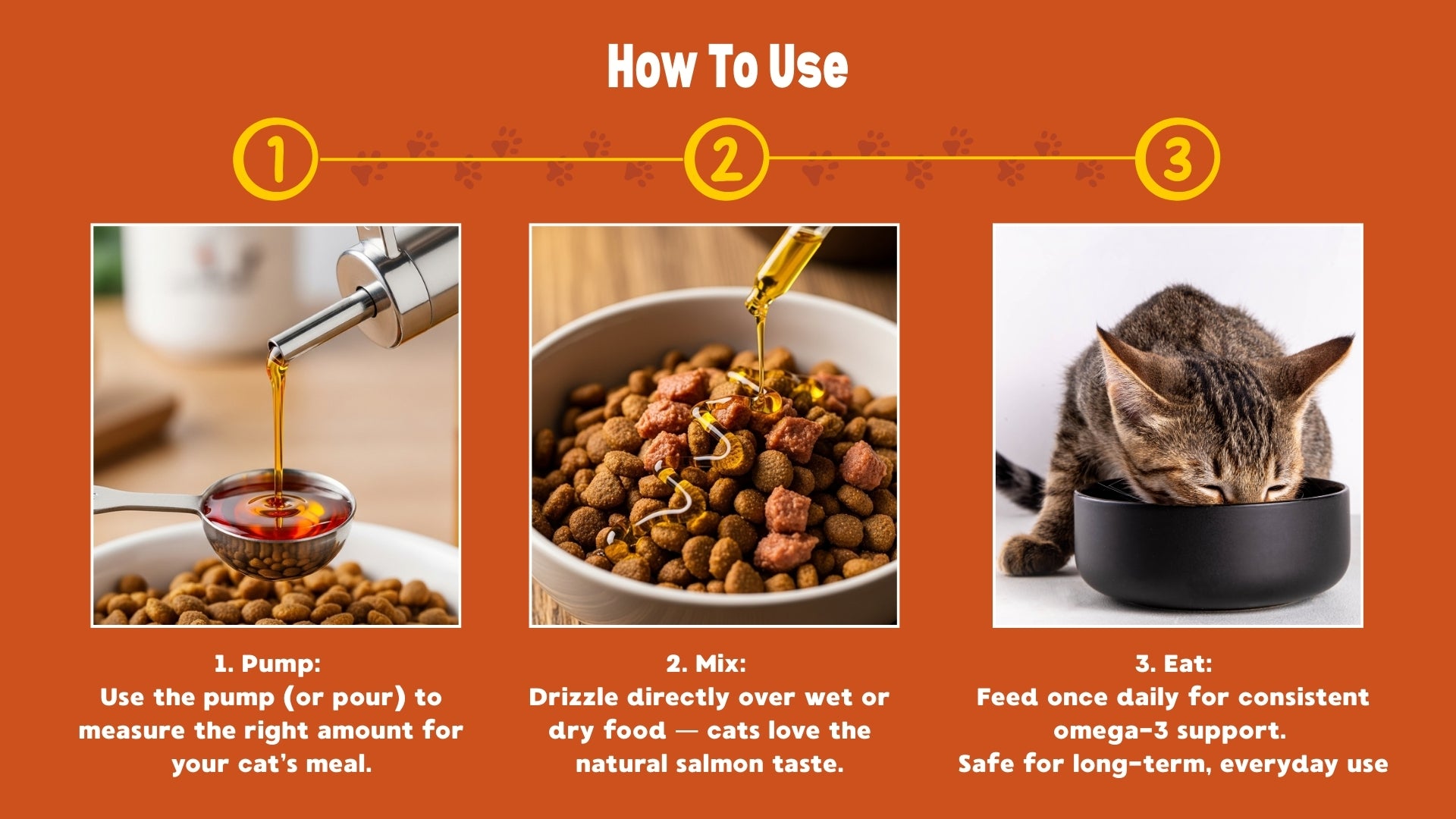 How To Use

1

2

3

1. Pump:
Use the pump (or pour) to measure the right amount for your cat's meal.

2. Mix:
Drizzle directly over wet or dry food — cats love the natural salmon taste.

3. Eat:
Feed once daily for consistent omega-3 support.
Safe for long-term, everyday use